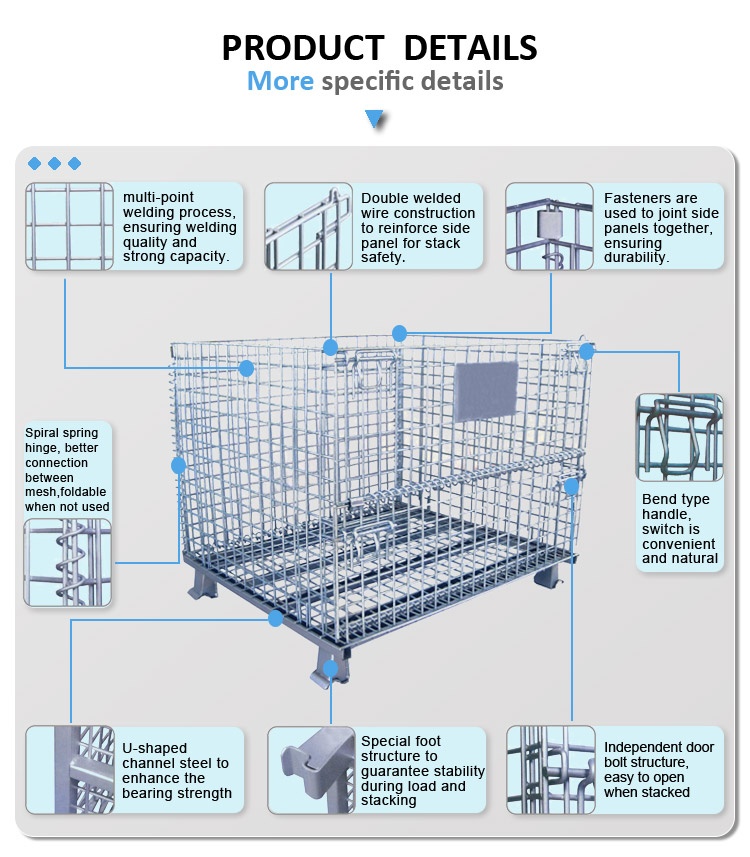 PRODUCT DETAILS
More specific details

multi-point welding process, ensuring welding quality and strong capacity.

Double welded wire construction to reinforce side panel for stack safety.

Fasteners are used to joint side panels together, ensuring durability.

Spiral spring hinge, better connection between mesh,foldable when not used

Bend type handle, switch is convenient and natural

U-shaped channel steel to enhance the bearing strength

Special foot structure to guarantee stability during load and stacking

Independent door bolt structure, easy to open when stacked