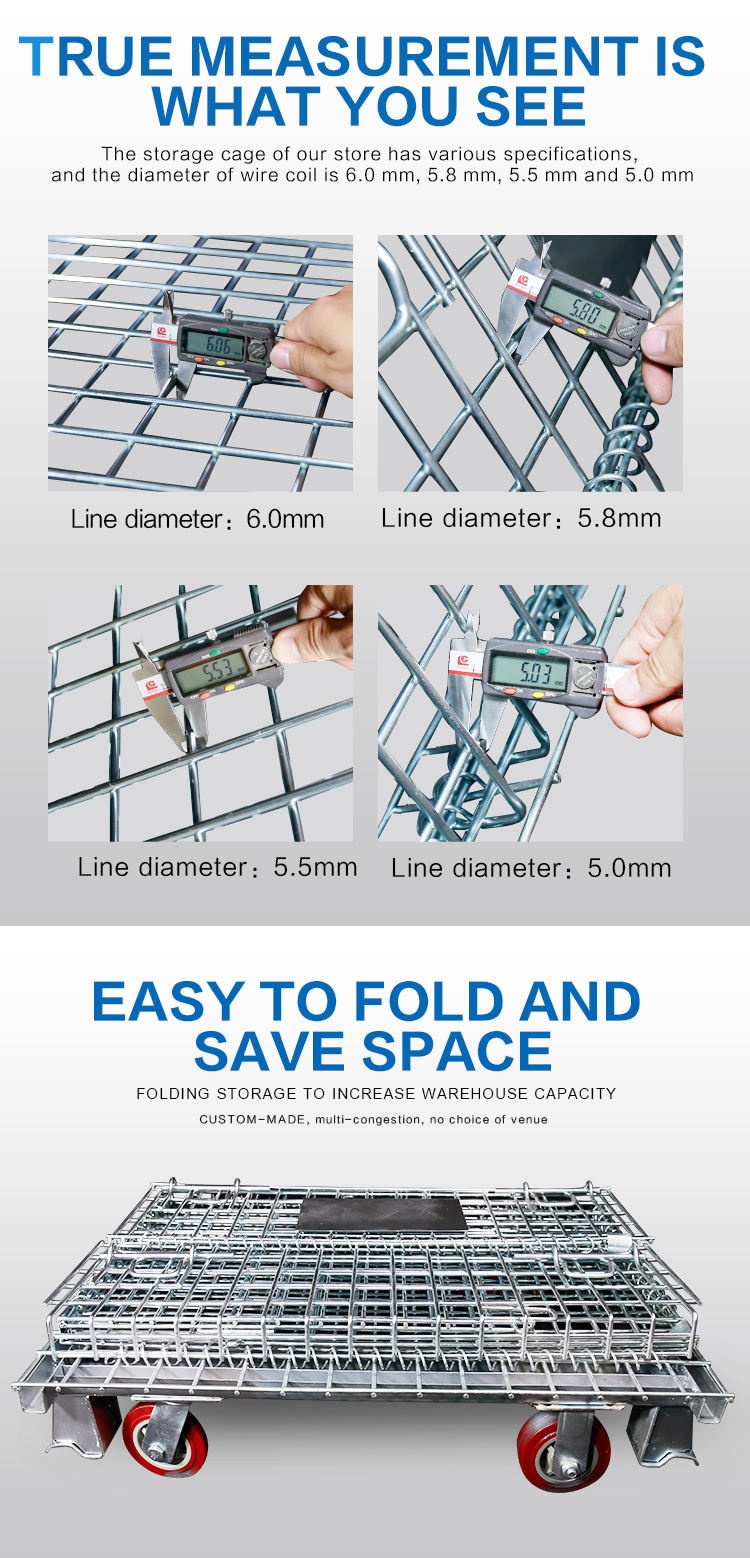 TRUE MEASUREMENT IS WHAT YOU SEE

The storage cage of our store has various specifications, and the diameter of wire coil is 6.0 mm, 5.8 mm, 5.5 mm and 5.0 mm

6.06

Line diameter：6.0mm

5.80

Line diameter：5.8mm

5.53

Line diameter：5.5mm

5.03

Line diameter：5.0mm

EASY TO FOLD AND SAVE SPACE

FOLDING STORAGE TO INCREASE WAREHOUSE CAPACITY

CUSTOM-MADE, multi-congestion, no choice of venue