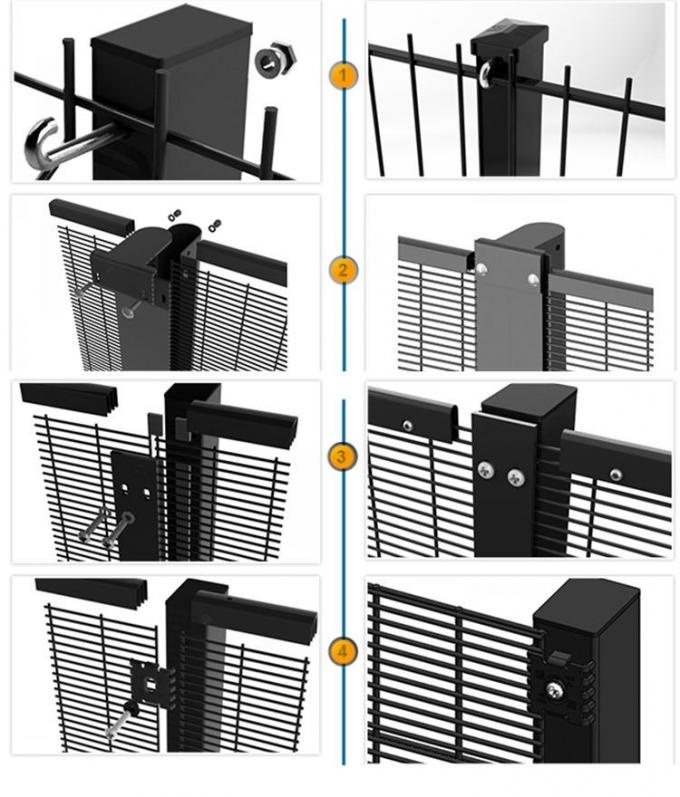 1

2

3

4