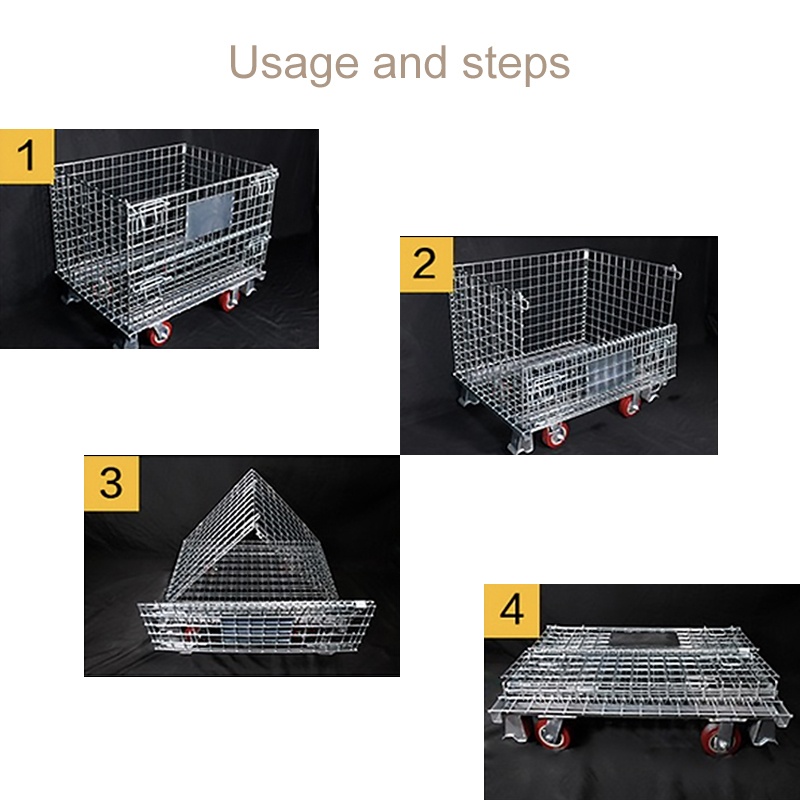 Usage and steps

1

2

3

4